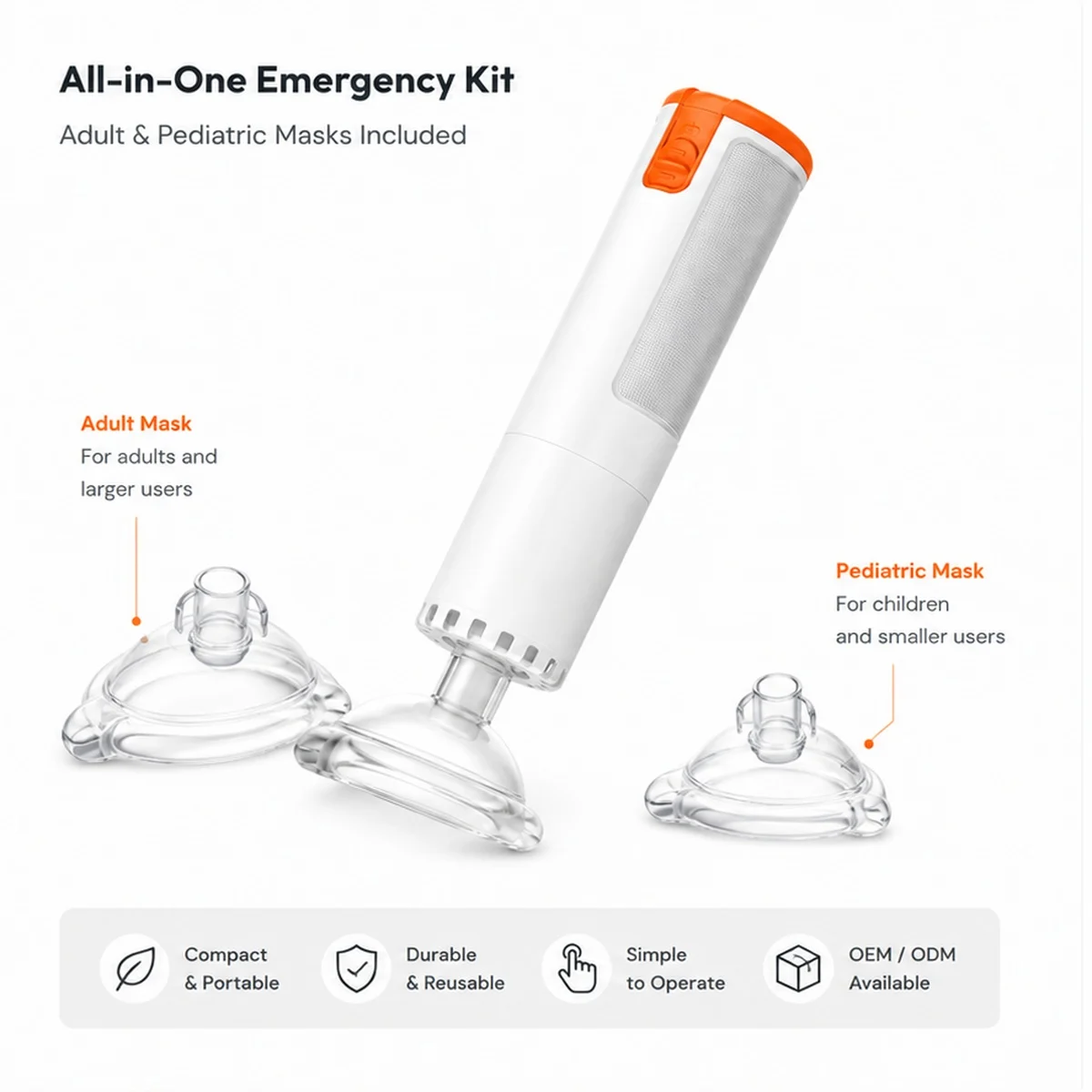 All-in-One Emergency Kit

Adult & Pediatric Masks Included

Adult Mask
For adults and larger users

Pediatric Mask
For children and smaller users

Compact & Portable

Durable & Reusable

Simple to Operate

OEM / ODM Available